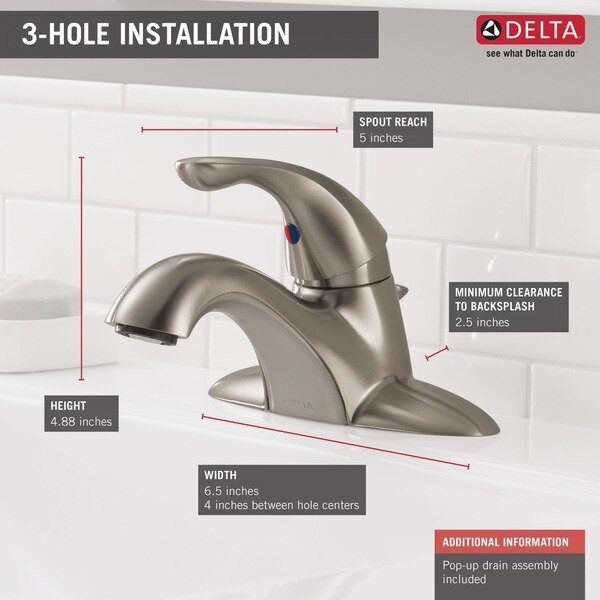 3-HOLE INSTALLATION

DELTA
see what Delta can do

SPOUT REACH
5 inches

MINIMUM CLEARANCE TO BACKSPLASH
2.5 inches

HEIGHT
4.88 inches

DELTA

WIDTH
6.5 inches
4 inches between hole centers

ADDITIONAL INFORMATION
Pop-up drain assembly included