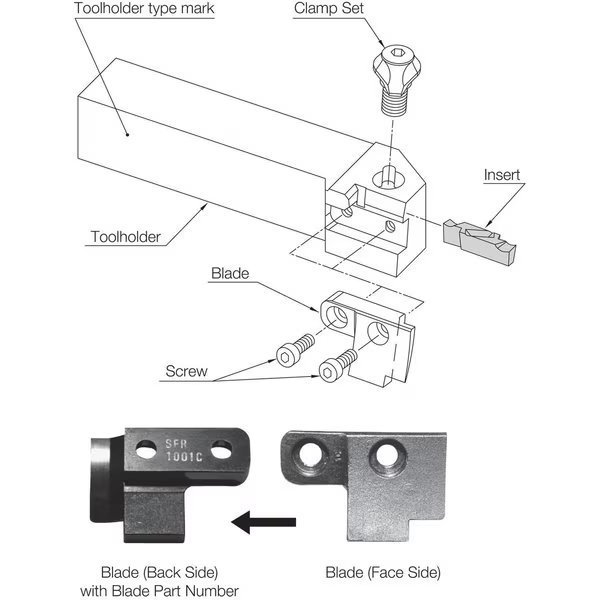 Toolholder type mark

Clamp Set

Insert

Toolholder

Blade

Screw

SFR
1001C

Blade (Back Side)
with Blade Part Number

Blade (Face Side)