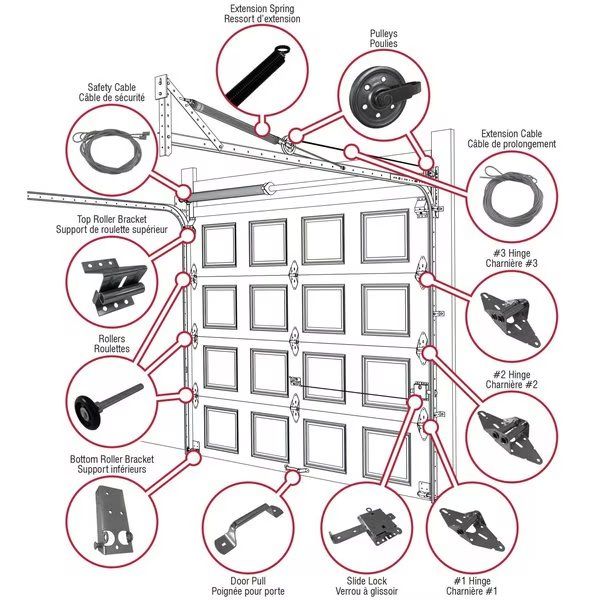 Extension Spring
Ressort d'extension

Pulleys
Poulies

Safety Cable
Câble de sécurité

Extension Cable
Câble de prolongement

Top Roller Bracket
Support de roulette supérieur

#3 Hinge
Charnière #3

Rollers
Roulettes

#2 Hinge
Charnière #2

Bottom Roller Bracket
Support inférieurs

Door Pull
Poignée pour porte

Slide Lock
Verrou à glissoir

#1 Hinge
Charnière #1