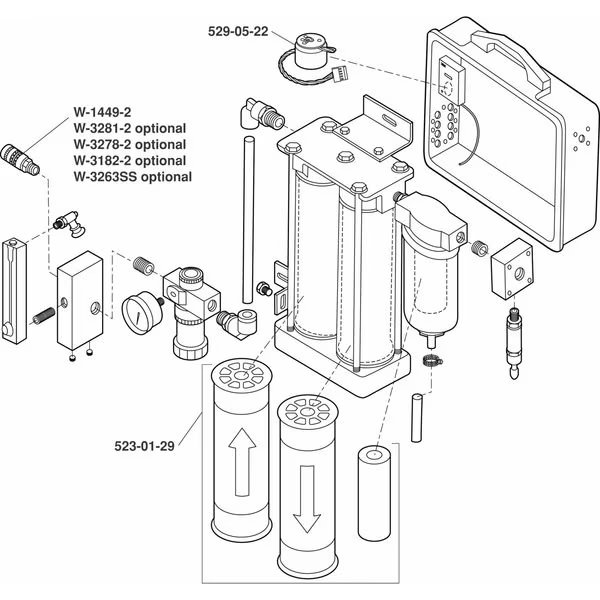 529-05-22

W-1449-2
W-3281-2 optional
W-3278-2 optional
W-3182-2 optional
W-3263SS optional

523-01-29