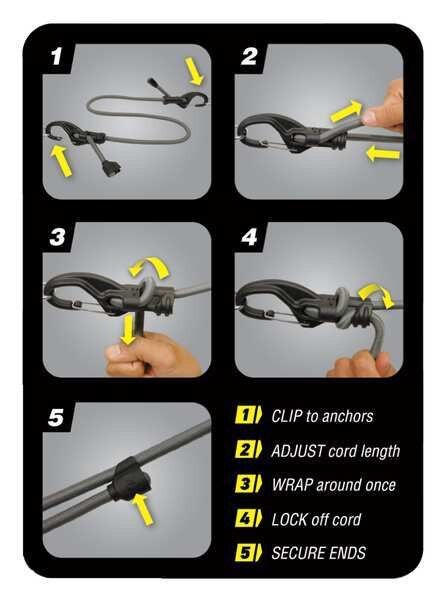 1

2

3

4

5

1 CLIP to anchors

2 ADJUST cord length

3 WRAP around once

4 LOCK off cord

5 SECURE ENDS