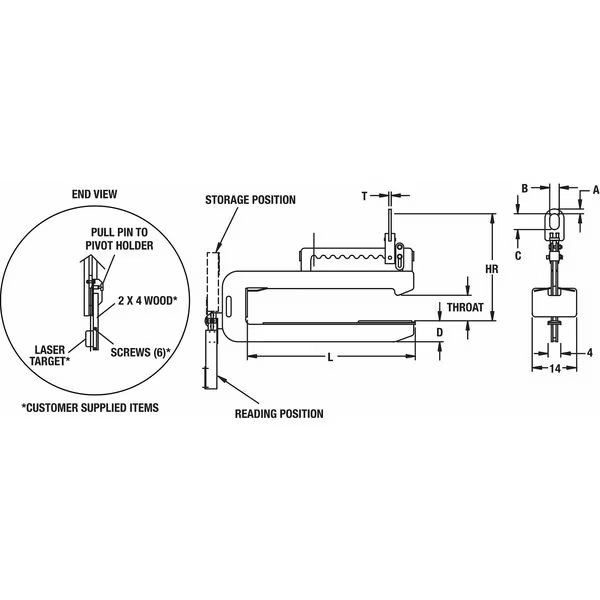 END VIEW

PULL PIN TO PIVOT HOLDER

2 X 4 WOOD*

LASER TARGET*

SCREWS (6)*

*CUSTOMER SUPPLIED ITEMS

STORAGE POSITION

T

HR

THROAT

D

L

READING POSITION

B

A

C

4

14