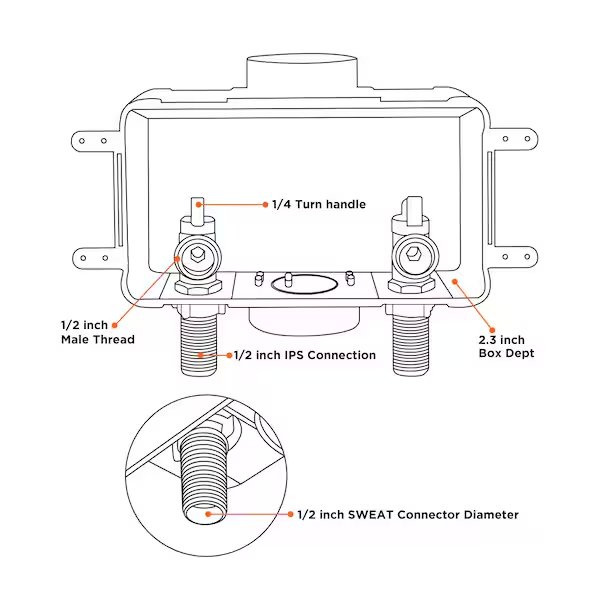 1/4 Turn handle

1/2 inch
Male Thread

1/2 inch IPS Connection

2.3 inch
Box Dept

1/2 inch SWEAT Connector Diameter