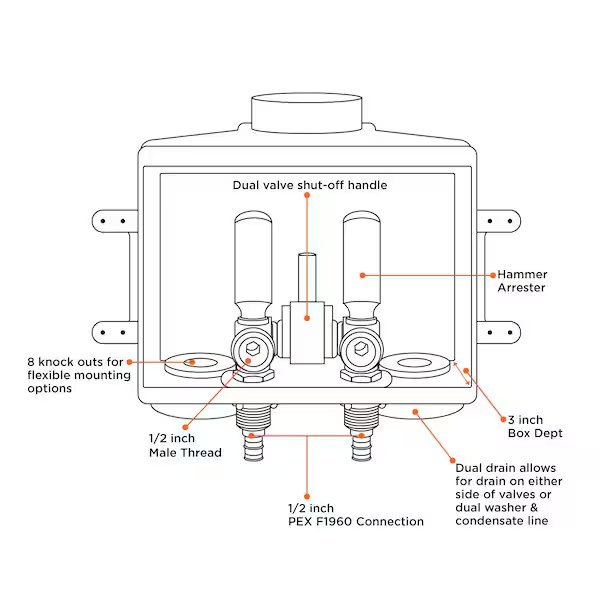 Dual valve shut-off handle

Hammer Arrester

8 knock outs for flexible mounting options

3 inch Box Dept

1/2 inch Male Thread

Dual drain allows for drain on either side of valves or dual washer & condensate line

1/2 inch PEX F1960 Connection